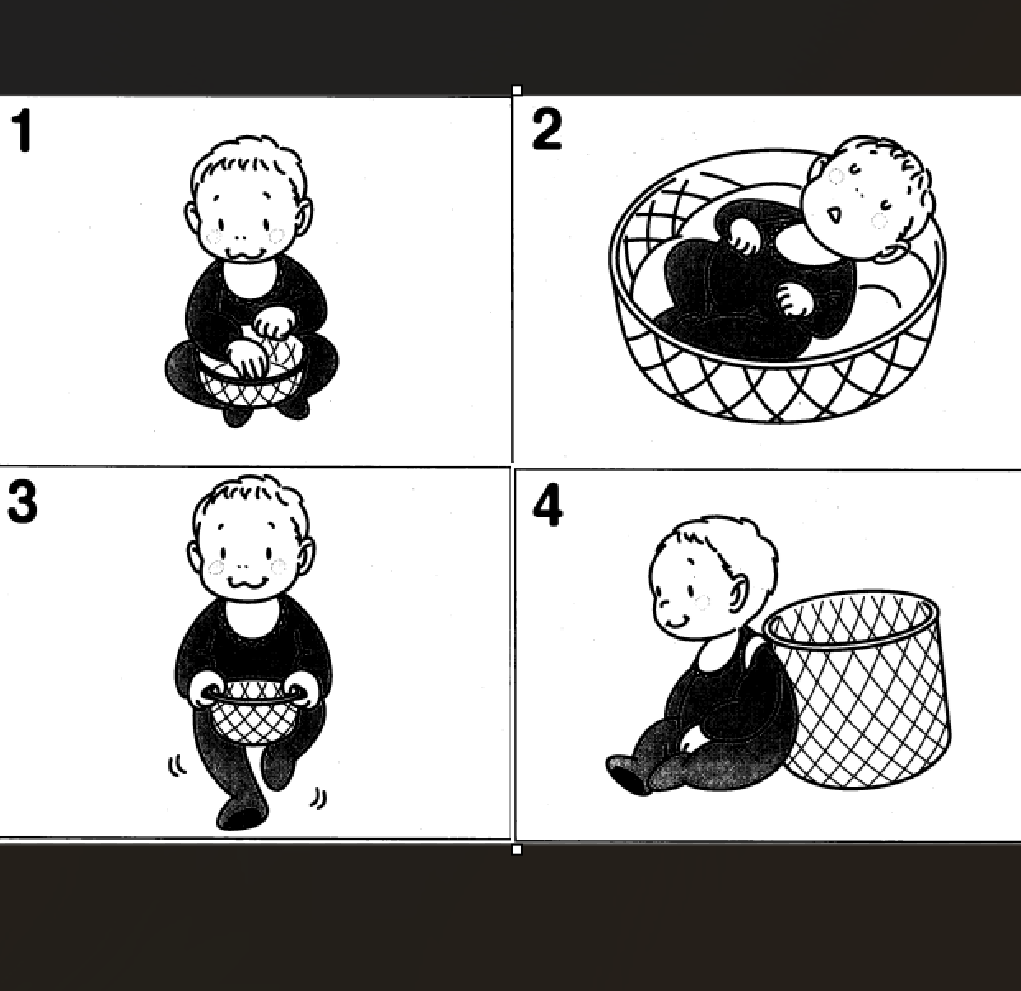 1

2

3

4